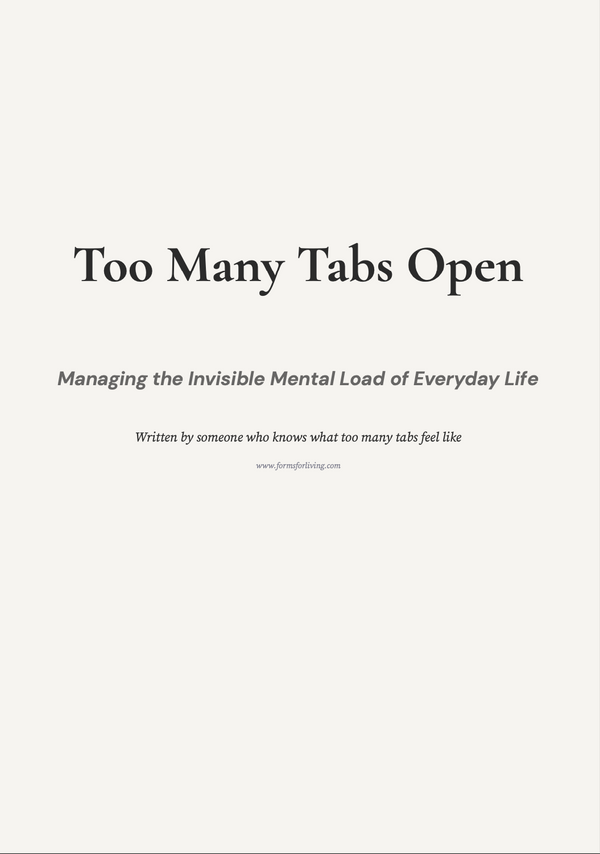 Too Many Tabs Open

Managing the Invisible Mental Load of Everyday Life

Written by someone who knows what too many tabs feel like

www.formsforliving.com